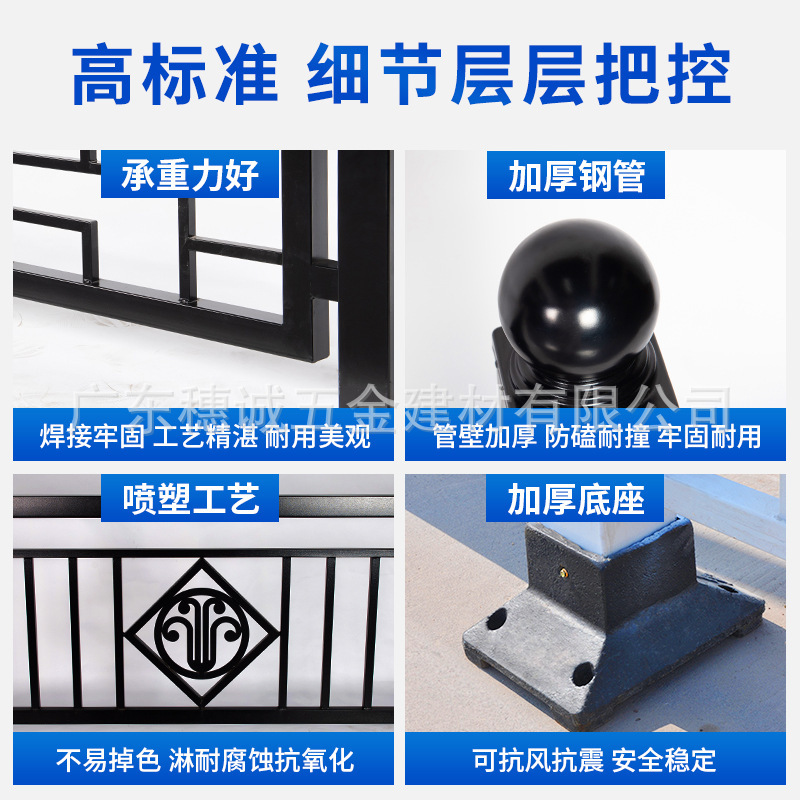 高标准 细节层层把控

承重力好

焊接牢固 工艺精湛 耐用美观

加厚钢管

管壁加厚 防磕耐撞 牢固耐用

广东穗诚五金建材有限公司

喷塑工艺

不易掉色 淋耐腐蚀抗氧化

加厚底座

可抗风抗震 安全稳定